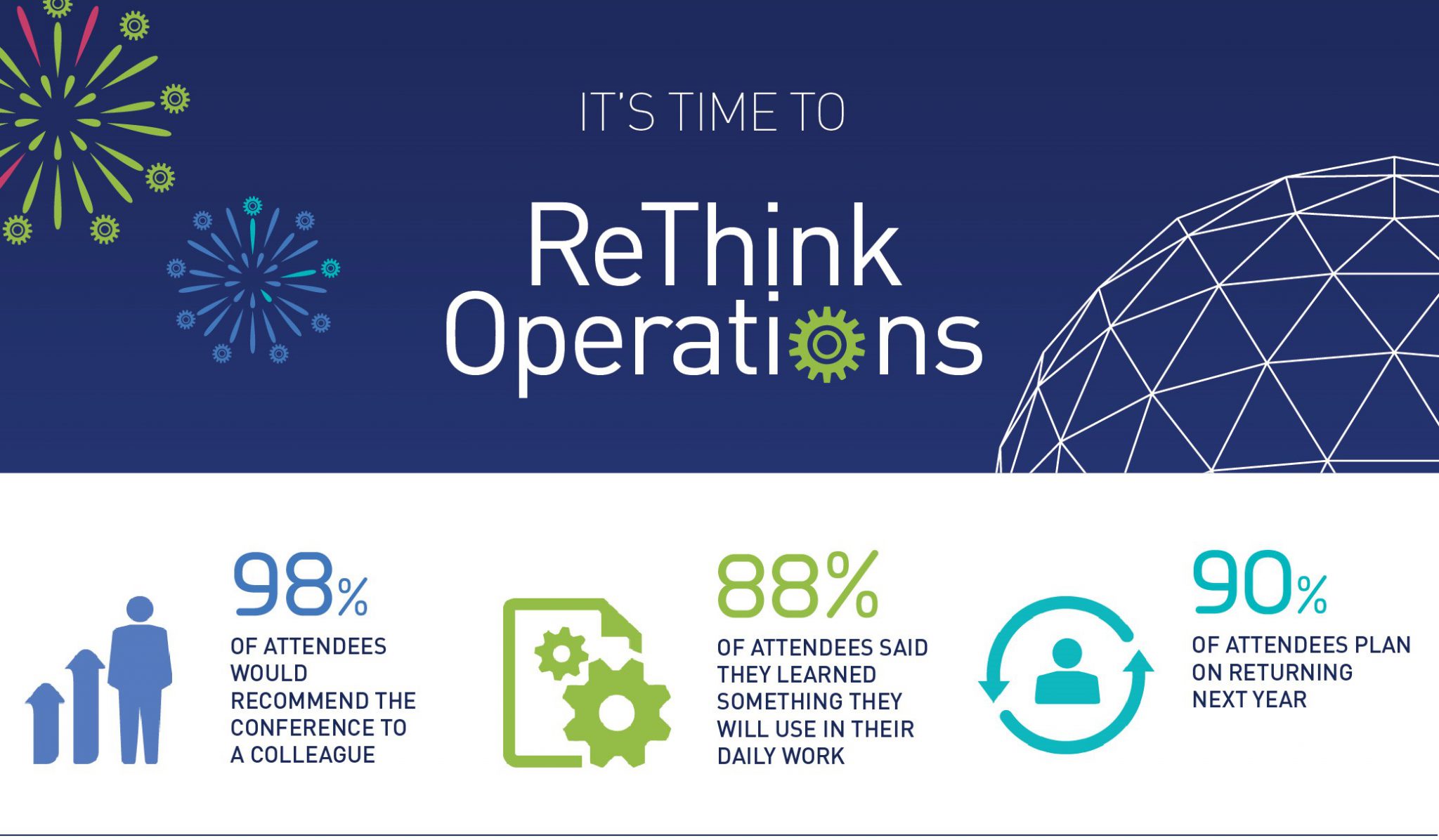 IT'S TIME TO

ReThink Operations

98%
OF ATTENDEES WOULD RECOMMEND THE CONFERENCE TO A COLLEAGUE

88%
OF ATTENDEES SAID THEY LEARNED SOMETHING THEY WILL USE IN THEIR DAILY WORK

90%
OF ATTENDEES PLAN ON RETURNING NEXT YEAR